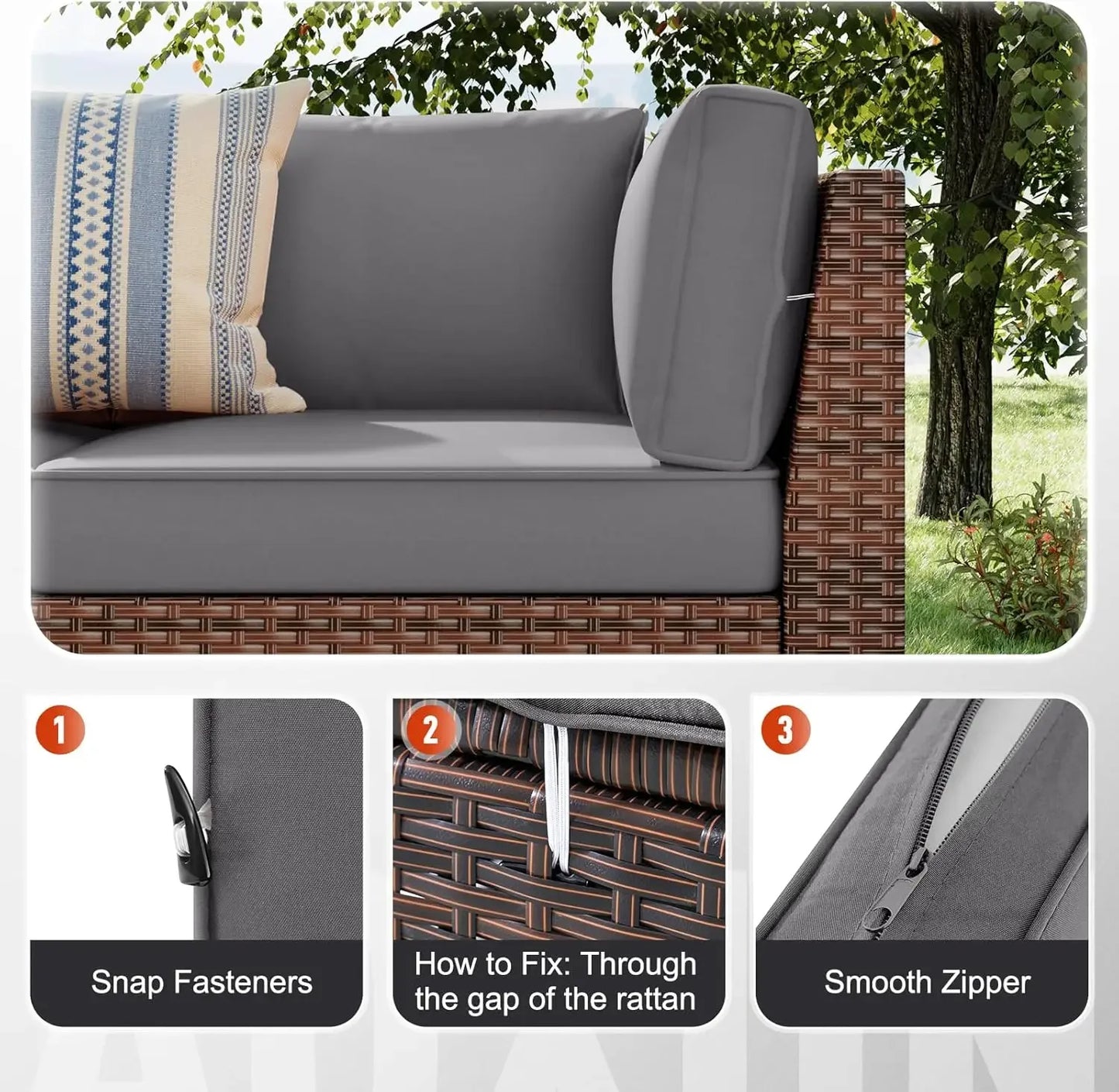 1

Snap Fasteners

2

How to Fix: Through the gap of the rattan

3

Smooth Zipper