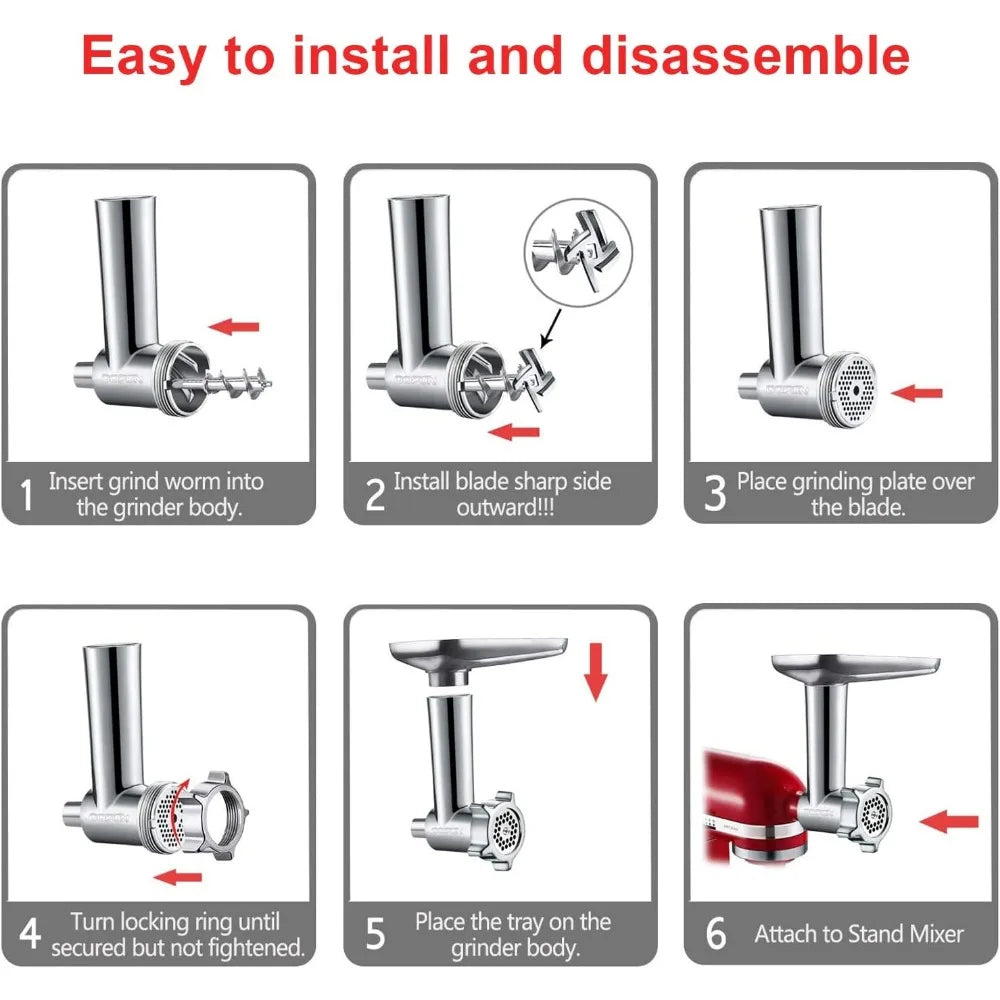 Easy to install and disassemble

1 Insert grind worm into the grinder body.

2 Install blade sharp side outward!!!

3 Place grinding plate over the blade.

4 Turn locking ring until secured but not fightened.

5 Place the tray on the grinder body.

6 Attach to Stand Mixer