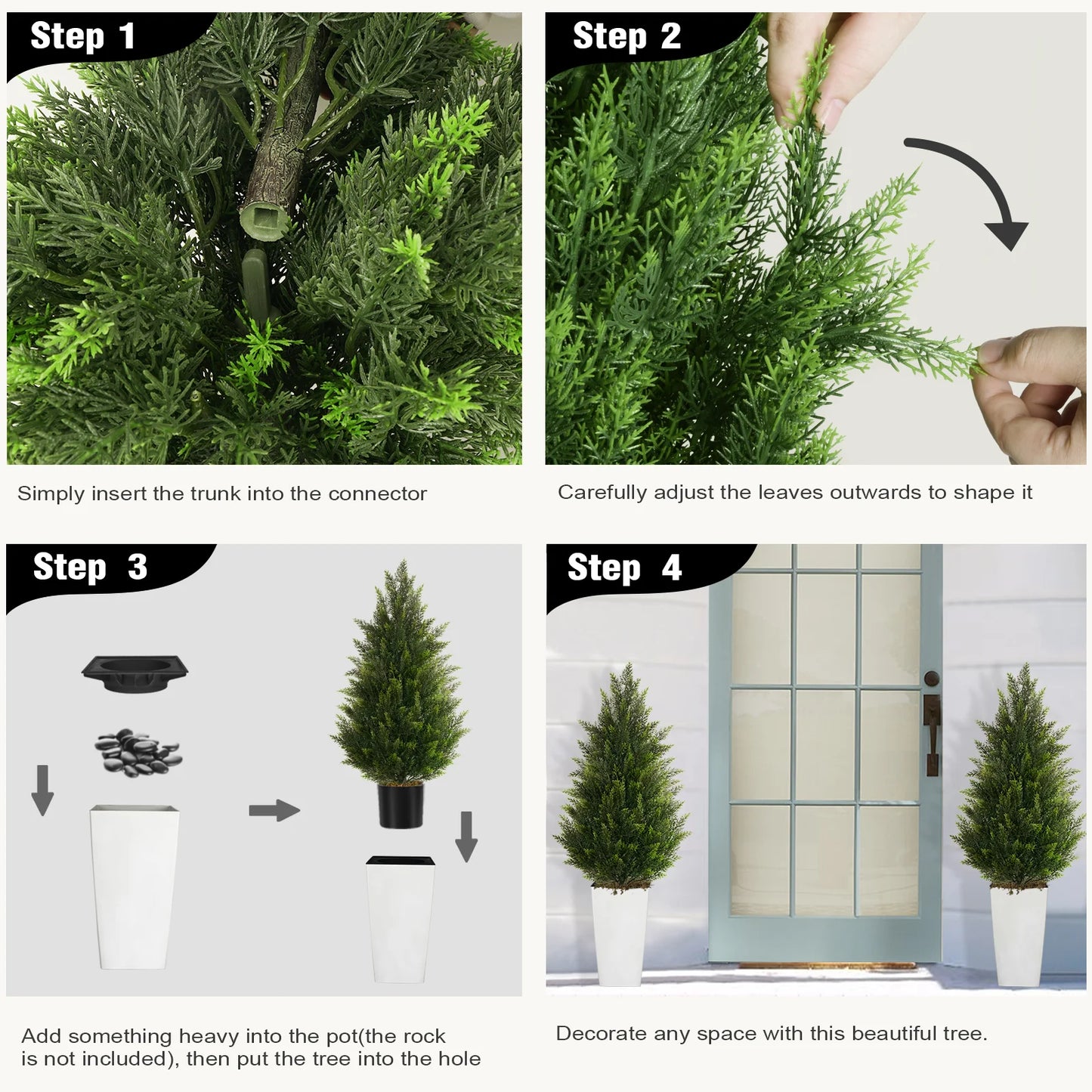 Step 1

Simply insert the trunk into the connector

Step 2

Carefully adjust the leaves outwards to shape it

Step 3

Add something heavy into the pot(the rock is not included), then put the tree into the hole

Step 4

Decorate any space with this beautiful tree.